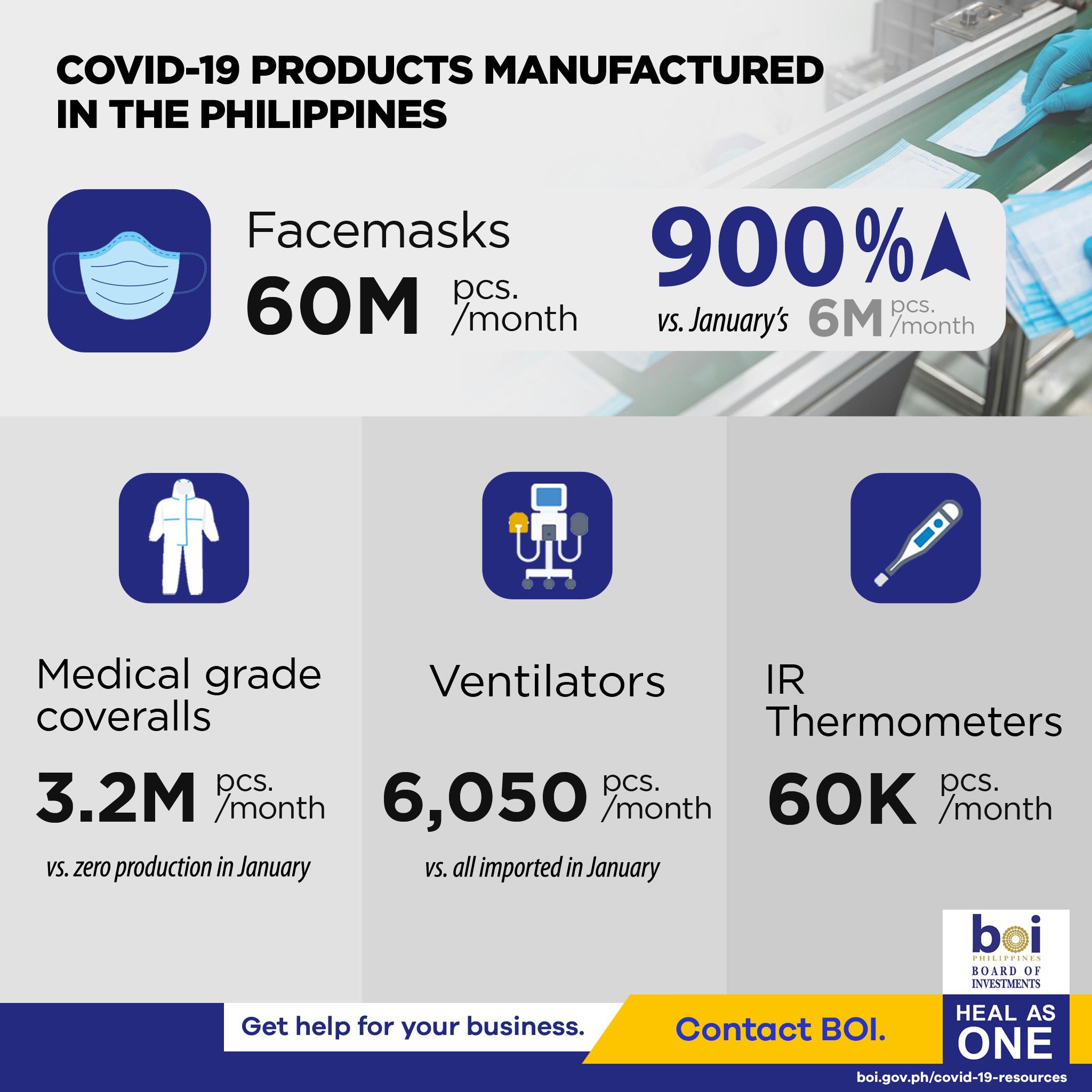 COVID-19 PRODUCTS MANUFACTURED IN THE PHILIPPINES

Facemasks
60M pcs. /month

900%
vs. January's 6M pcs. /month

Medical grade coveralls
3.2M pcs. /month
vs. zero production in January

Ventilators
6,050 pcs. /month
vs. all imported in January

IR Thermometers
60K pcs. /month

boi
PHILIPPINES
BOARD OF INVESTMENTS

Get help for your business.
Contact BOI.

HEAL AS ONE

boi.gov.ph/covid-19-resources